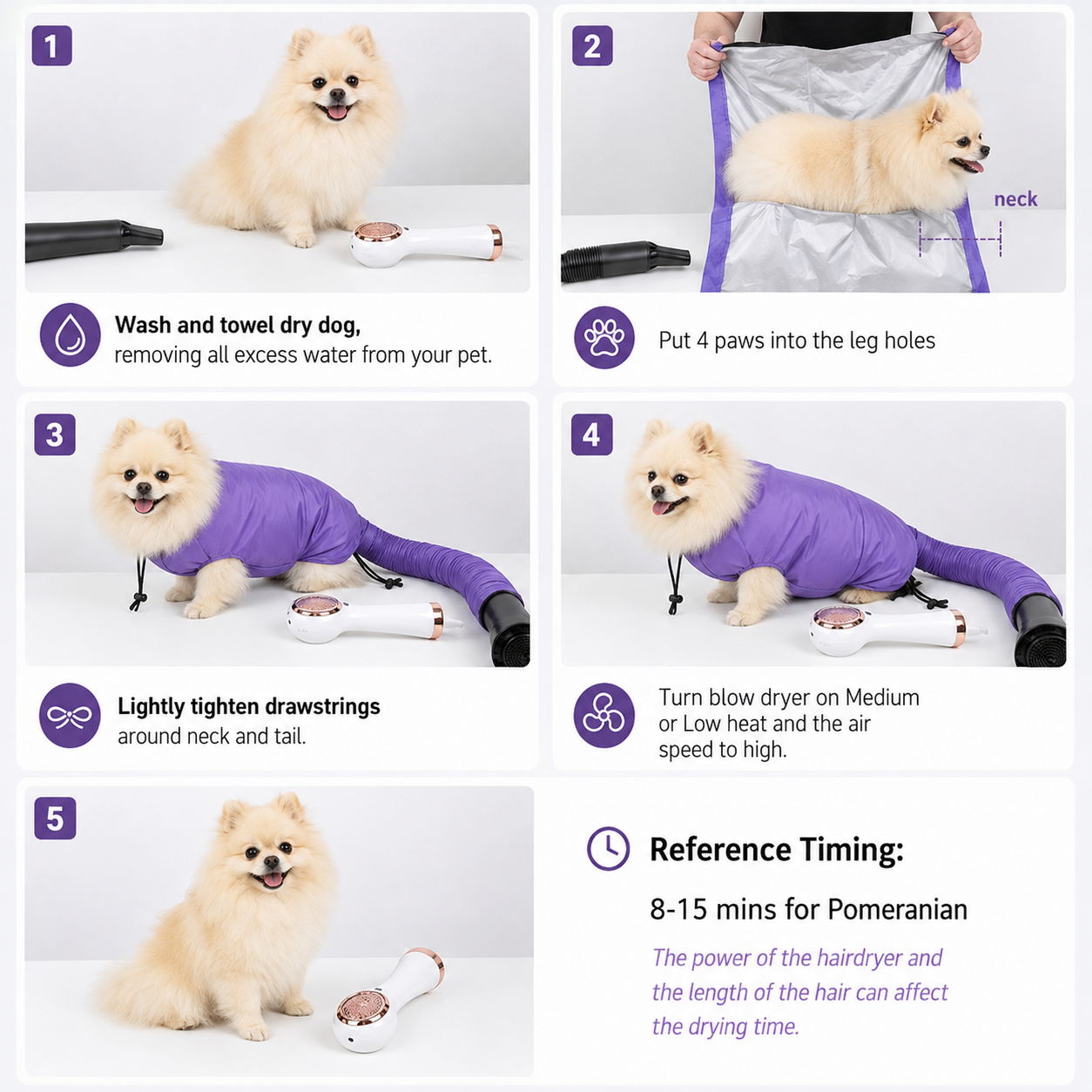 1

Wash and towel dry dog, removing all excess water from your pet.

2

neck

Put 4 paws into the leg holes

3

Lightly tighten drawstrings around neck and tail.

4

Turn blow dryer on Medium or Low heat and the air speed to high.

5

Reference Timing:

8-15 mins for Pomeranian

The power of the hairdryer and the length of the hair can affect the drying time.